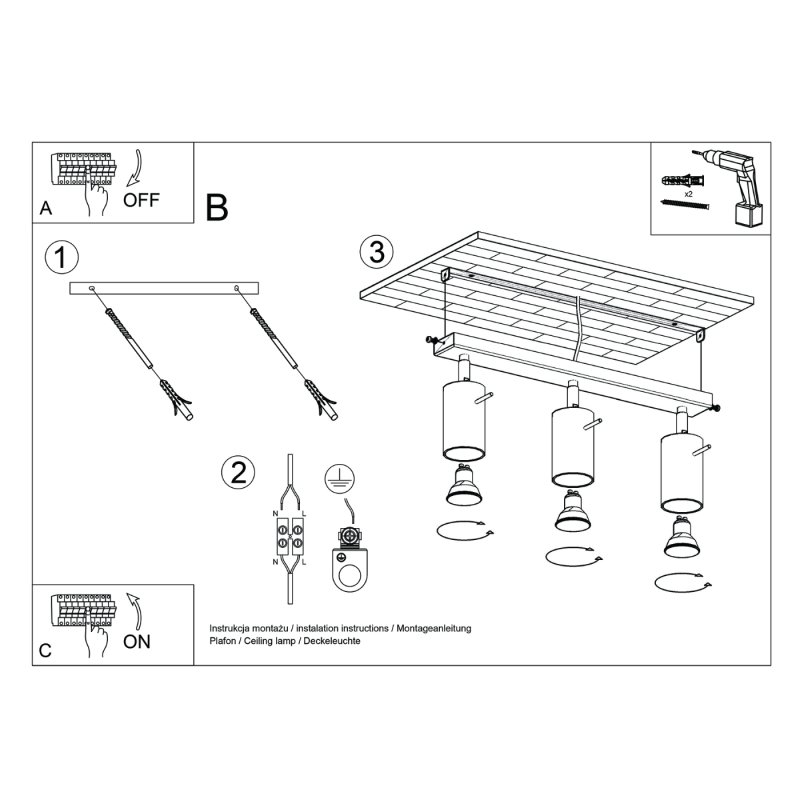 A
OFF

B

x2

1

3

2

N L
N L

C
ON

Instrukcja montażu / instalation instructions / Montageanleitung
Plafon / Ceiling lamp / Deckeleuchte