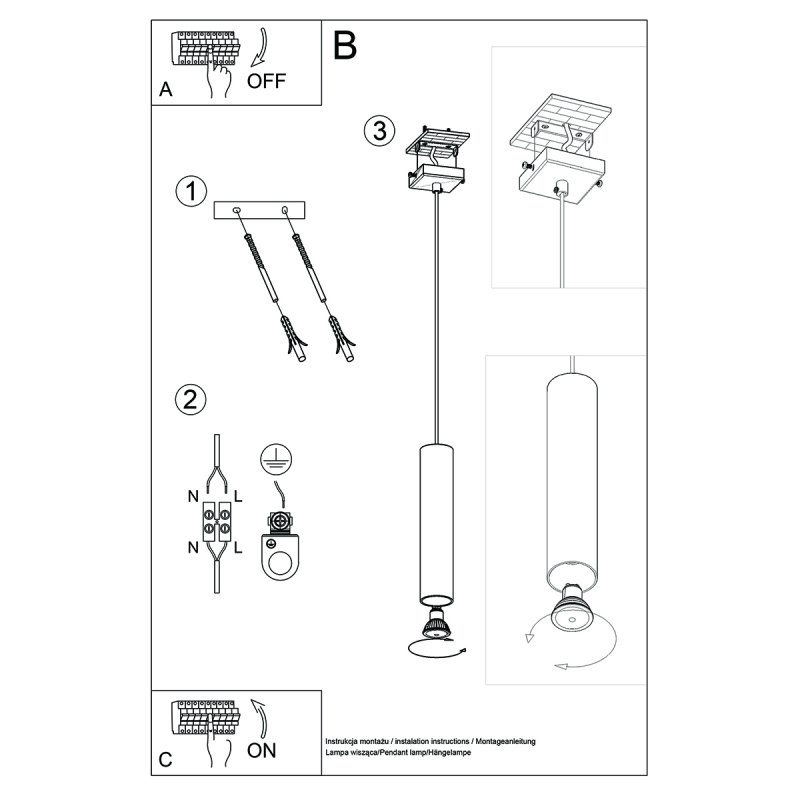 A
OFF

B

3

1

2

N L
N L

C
ON

Instrukcja montażu / instalation instructions / Montageanleitung
Lampa wisząca/Pendant lamp/Hängelampe