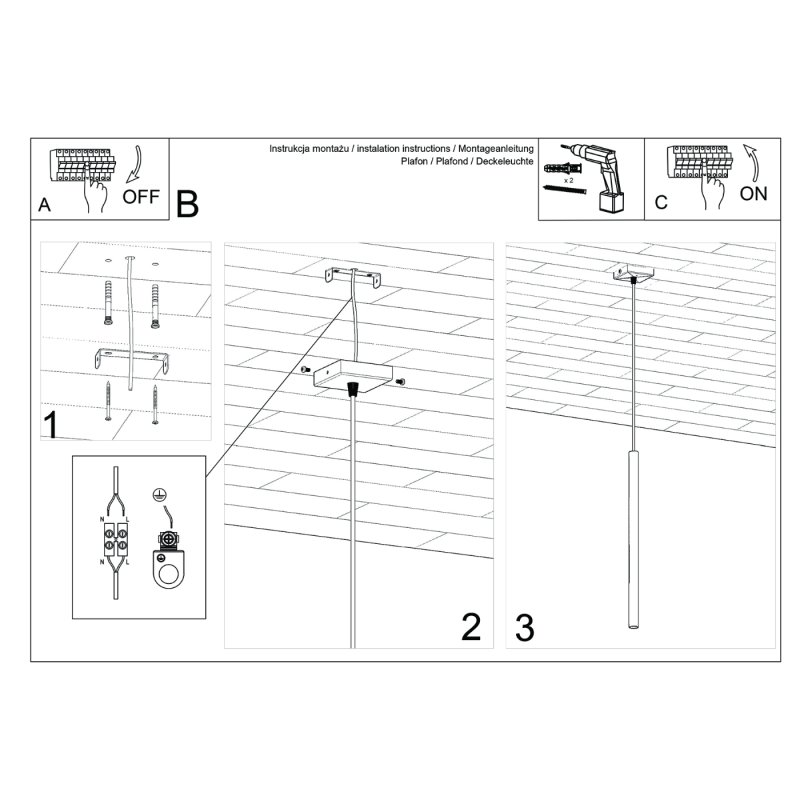 A OFF B

Instrukcja montażu / instalation instructions / Montageanleitung
Plafon / Plafond / Deckeleuchte

x 2

C ON

1

N L
N L

2

3