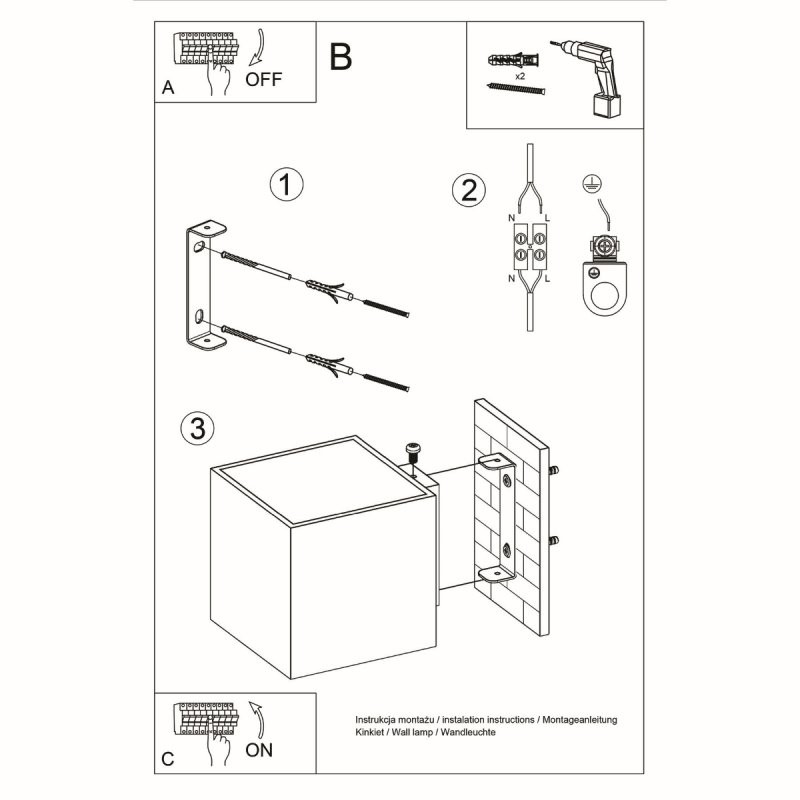 A
OFF

B

x2

1

2

N
L
N
L

3

C
ON

Instrukcja montażu / instalation instructions / Montageanleitung
Kinkiet / Wall lamp / Wandleuchte