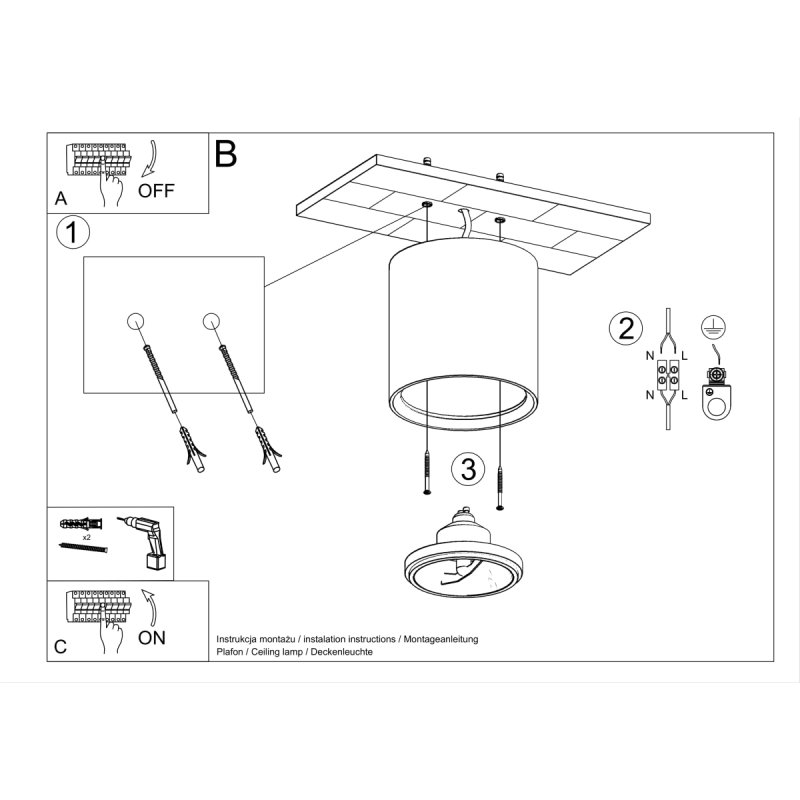 A
OFF
B
1
2
N
L
N
L
3
x2
C
ON
Instrukcja montażu / instalation instructions / Montageanleitung
Plafon / Ceiling lamp / Deckenleuchte